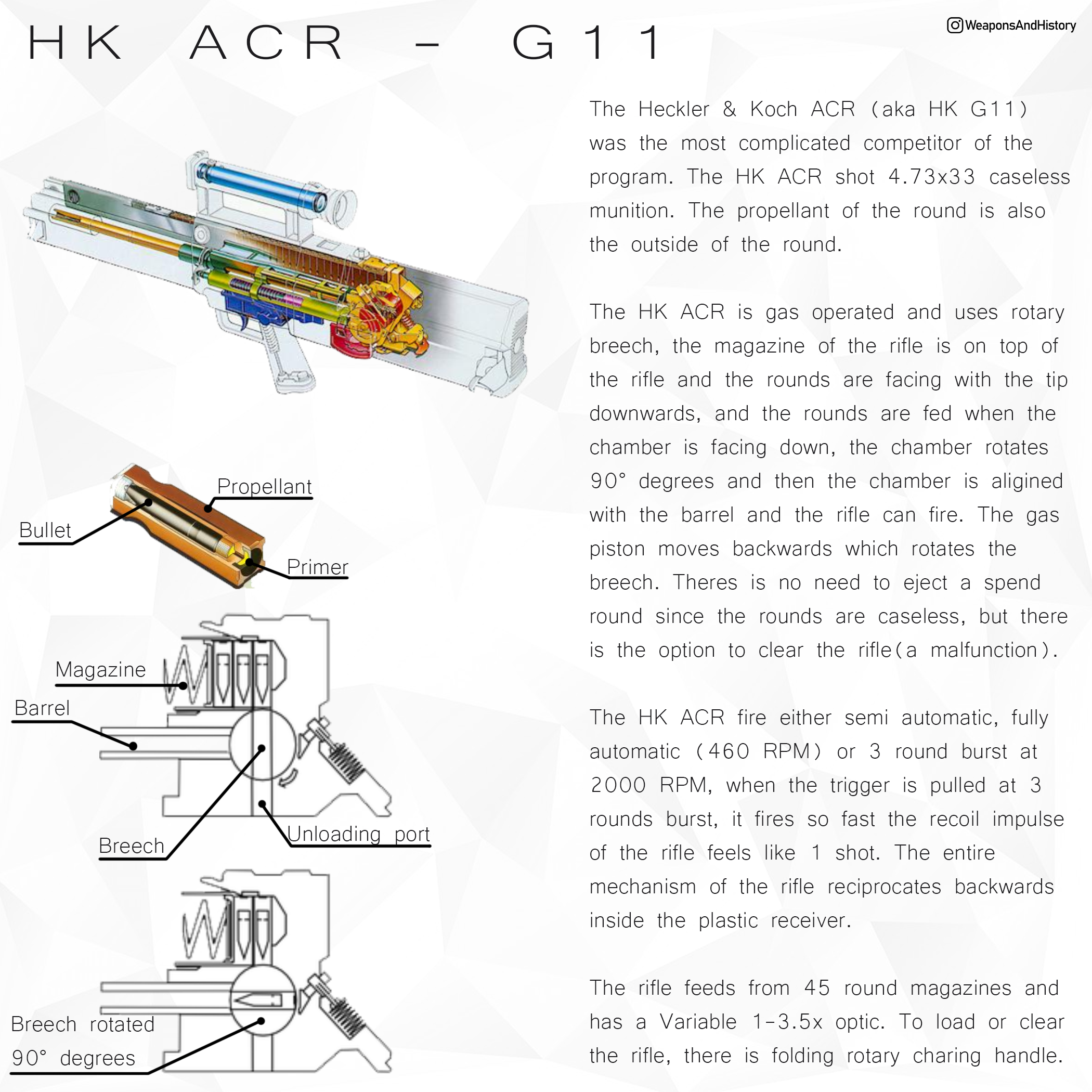 HK ACR - G11

WeaponsAndHistory

Propellant

Bullet

Primer

Magazine

Barrel

Breech

Unloading port

Breech rotated 90° degrees

The Heckler & Koch ACR (aka HK G11) was the most complicated competitor of the program. The HK ACR shot 4.73x33 caseless munition. The propellant of the round is also the outside of the round.

The HK ACR is gas operated and uses rotary breech, the magazine of the rifle is on top of the rifle and the rounds are facing with the tip downwards, and the rounds are fed when the chamber is facing down, the chamber rotates 90° degrees and then the chamber is aligined with the barrel and the rifle can fire. The gas piston moves backwards which rotates the breech. Theres is no need to eject a spend round since the rounds are caseless, but there is the option to clear the rifle(a malfunction).

The HK ACR fire either semi automatic, fully automatic (460 RPM) or 3 round burst at 2000 RPM, when the trigger is pulled at 3 rounds burst, it fires so fast the recoil impulse of the rifle feels like 1 shot. The entire mechanism of the rifle reciprocates backwards inside the plastic receiver.

The rifle feeds from 45 round magazines and has a Variable 1-3.5x optic. To load or clear the rifle, there is folding rotary charing handle.